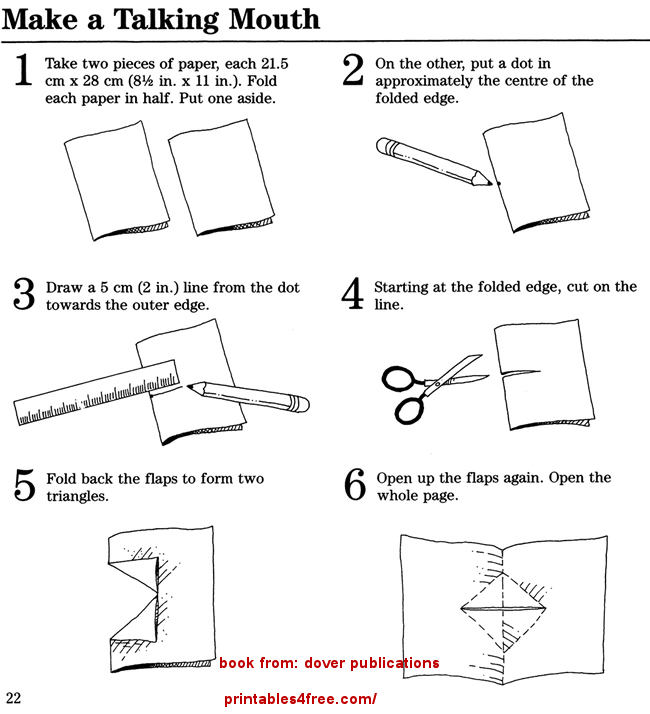 Make a Talking Mouth

1 Take two pieces of paper, each 21.5 cm x 28 cm (8½ in. x 11 in.). Fold each paper in half. Put one aside.

2 On the other, put a dot in approximately the centre of the folded edge.

3 Draw a 5 cm (2 in.) line from the dot towards the outer edge.

4 Starting at the folded edge, cut on the line.

5 Fold back the flaps to form two triangles.

6 Open up the flaps again. Open the whole page.

book from: dover publications

22

printables4free.com/